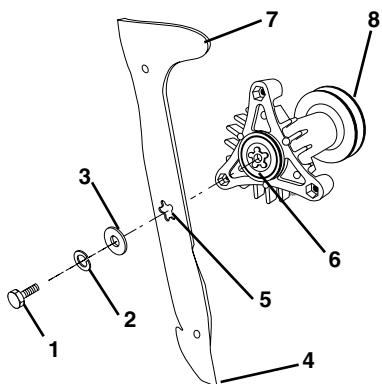 7
8
3
6
5
2
1
4