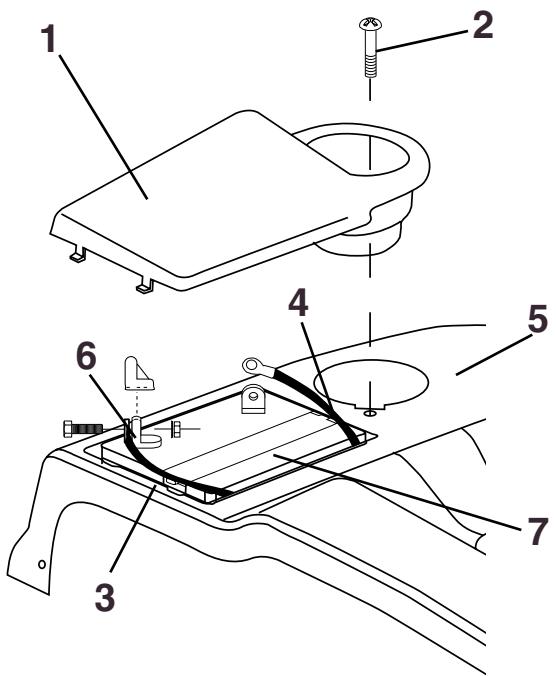 1
2
4
5
6
7
3