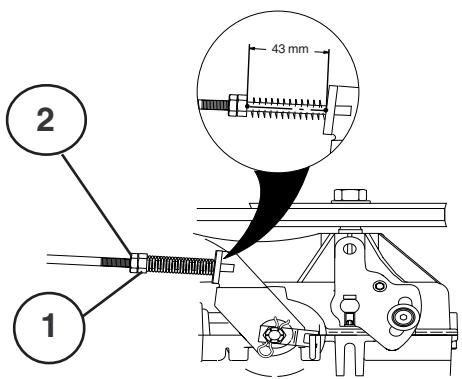 43 mm

2

1