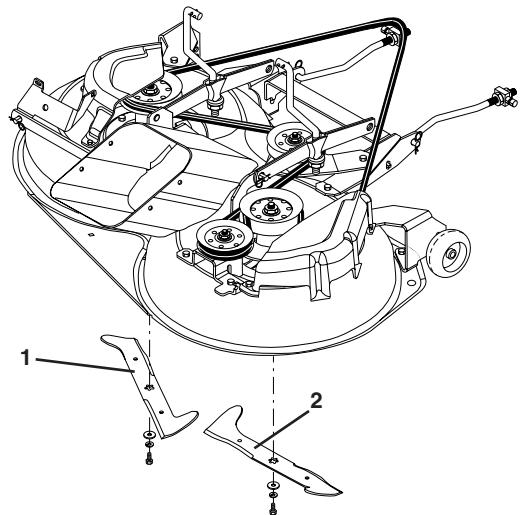 1
2