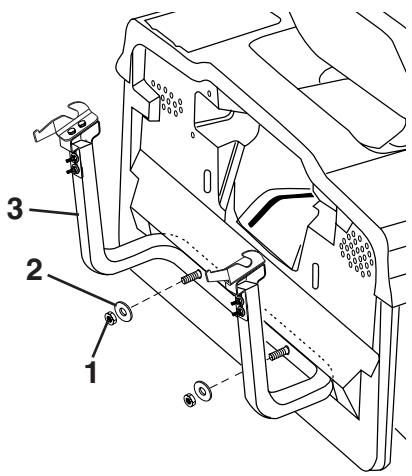 3
2
1