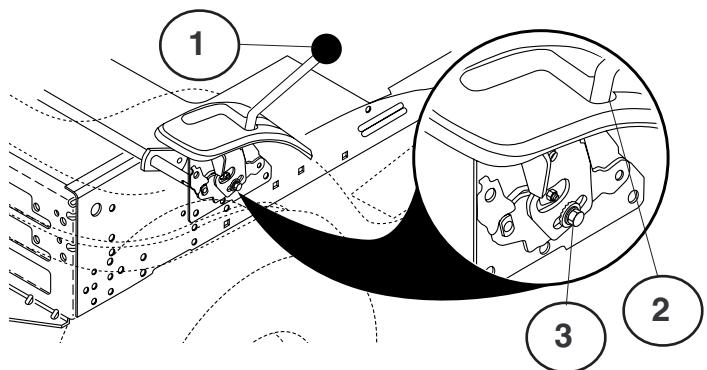 1

2

3