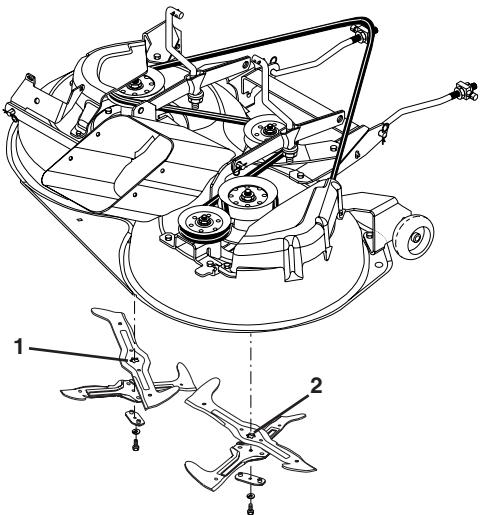 1
2