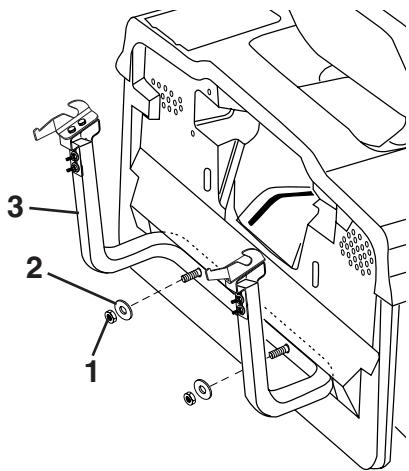 3
2
1