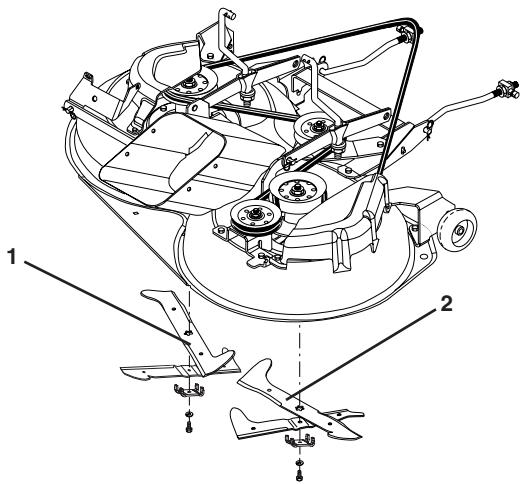 1
2