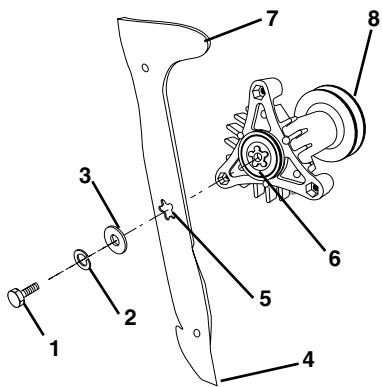 7
8
3
6
5
2
1
4