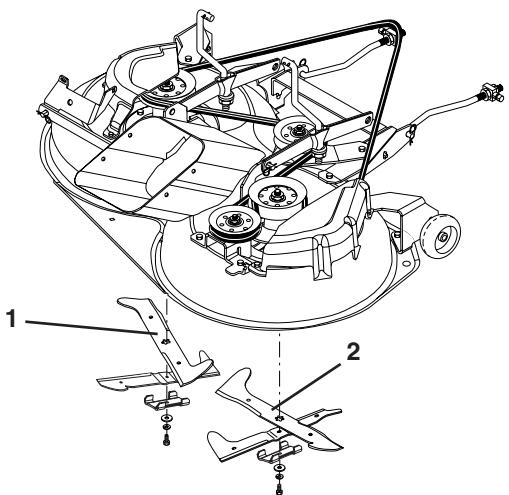 1

2