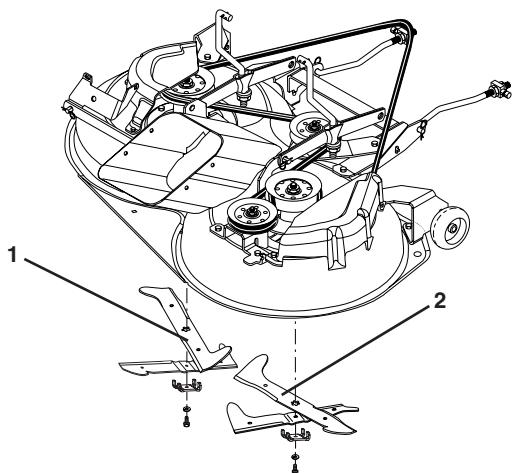 1
2