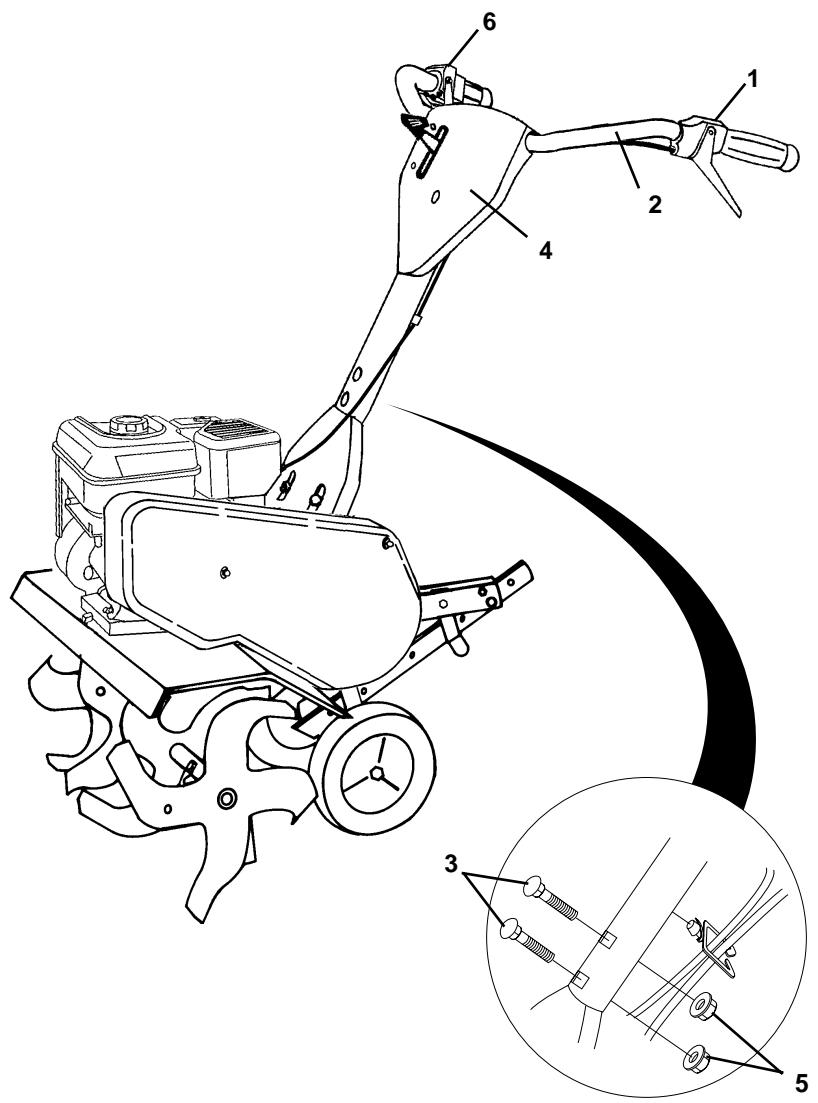 6
1
2
4
3
5