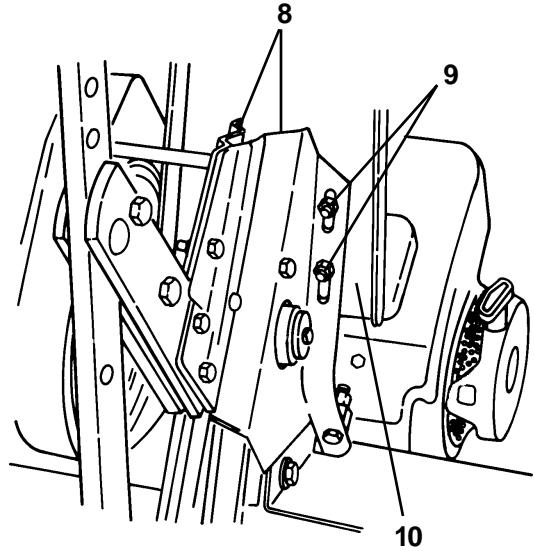 8
9
10