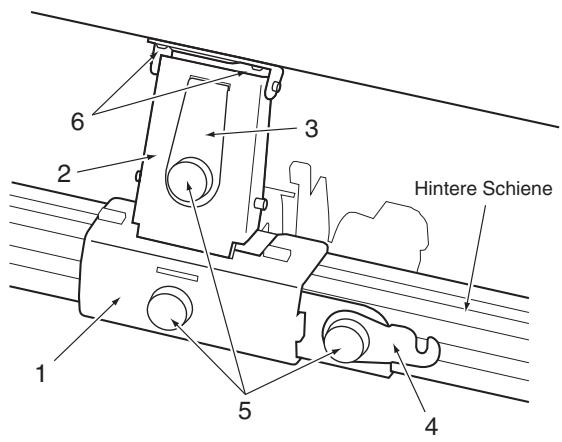 6
3
2
Hintere Schiene
1
5
4