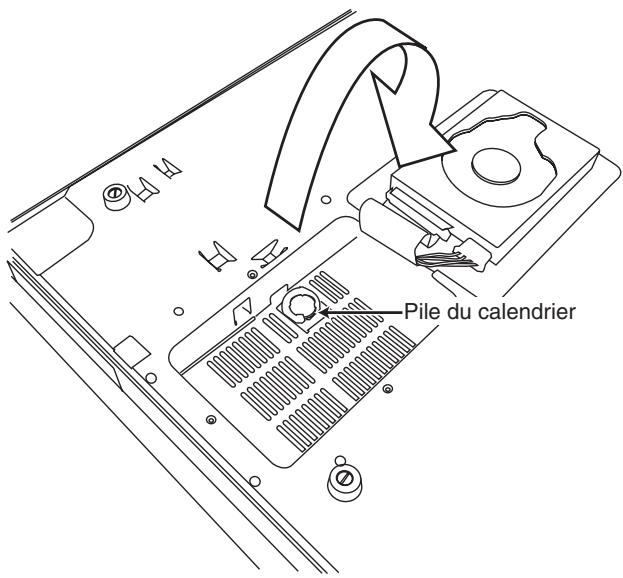 Pile du calendrier