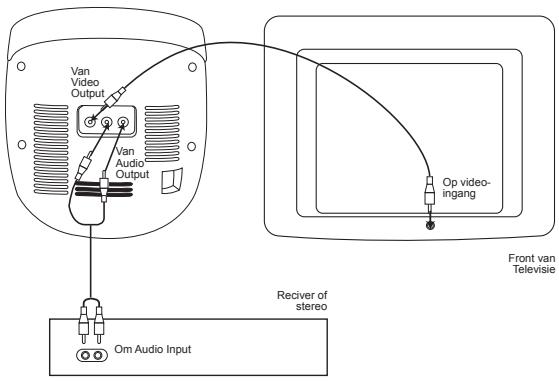 Van Video Output

Van Audio Output

Op video-ingang

Front van Televisie

Reciver of stereo

Om Audio Input