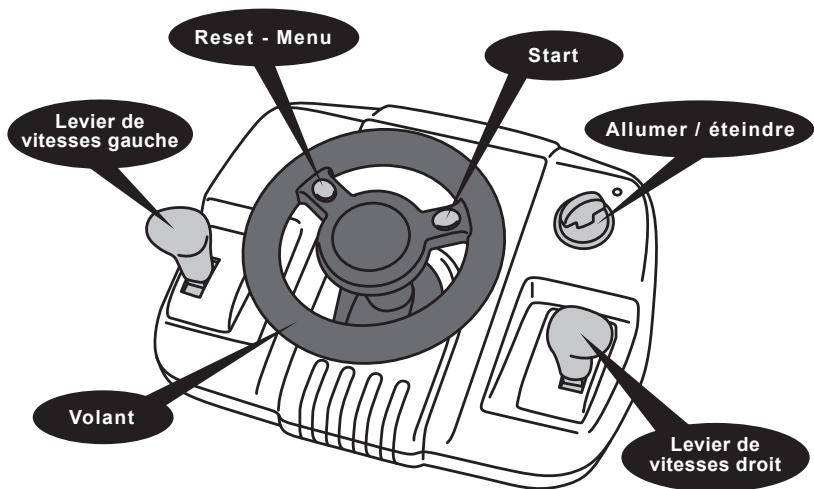 Reset - Menu

Start

Levier de vitesses gauche

Allumer / éteindre

Volant

Levier de vitesses droit