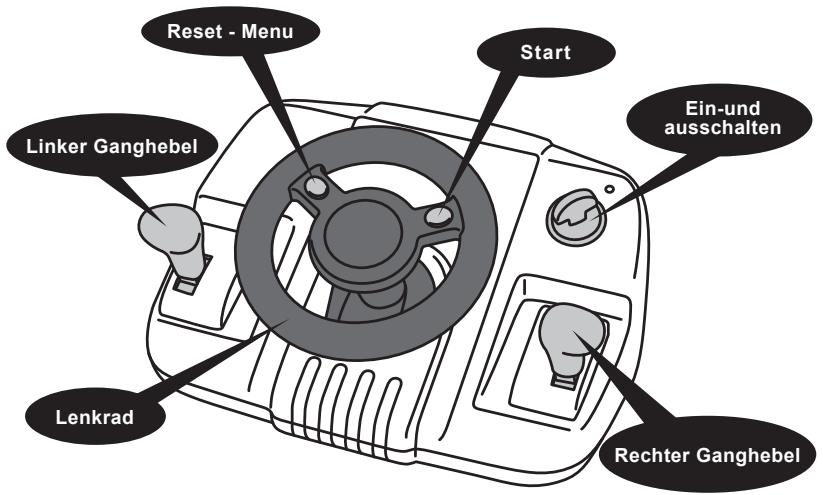 Reset - Menu

Start

Ein-und ausschalten

Linker Ganghebel

Lenkrad

Rechter Ganghebel