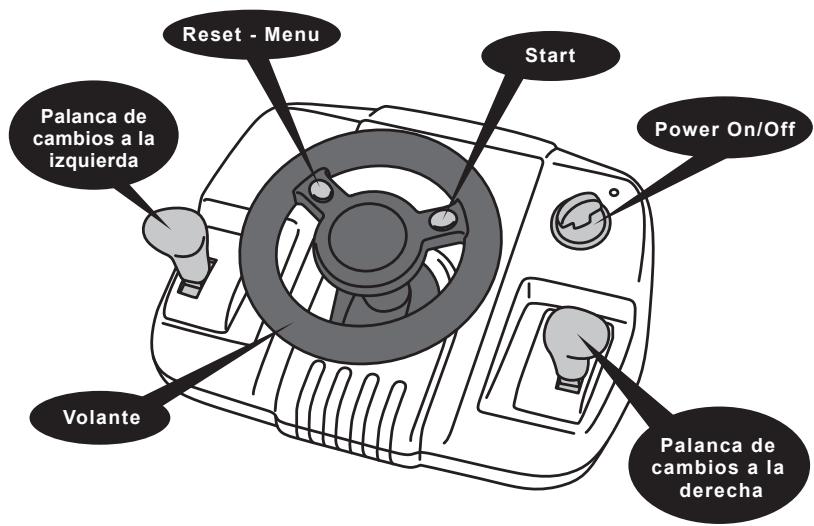 Reset - Menu

Start

Palanca de cambios a la izquierda

Power On/Off

Volante

Palanca de cambios a la derecha