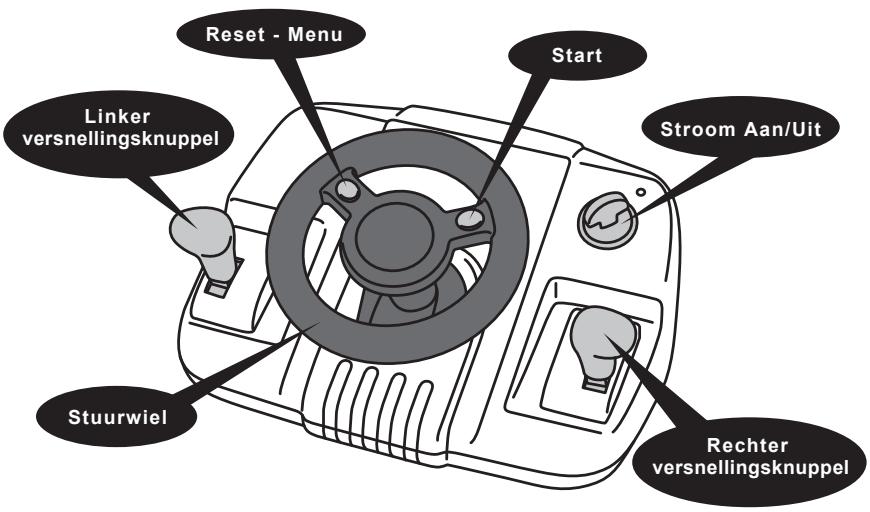 Reset - Menu

Start

Linker versnellingsknuppel

Stroom Aan/Uit

Stuurwiel

Rechter versnellingsknuppel