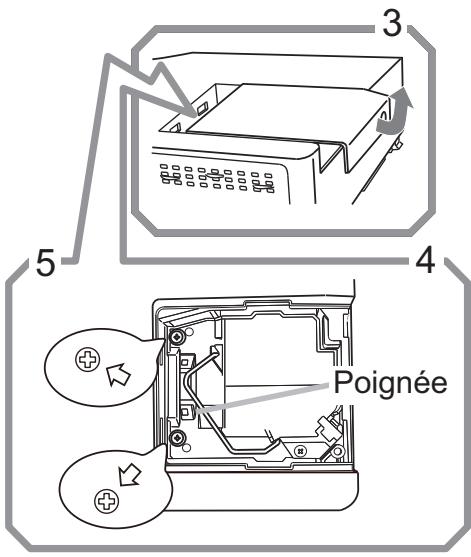 3

5

4

Poignée