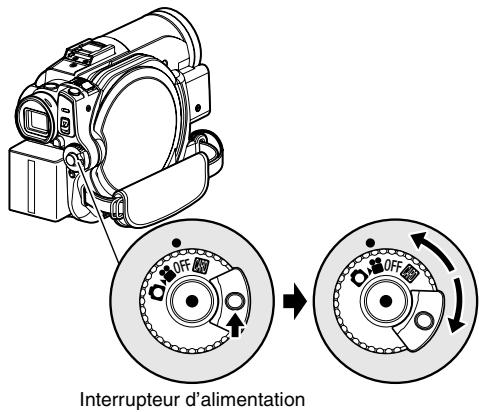 OFF

OFF

Interrupteur d'alimentation