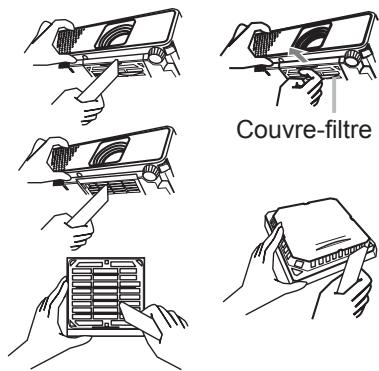 Couvre-filtre