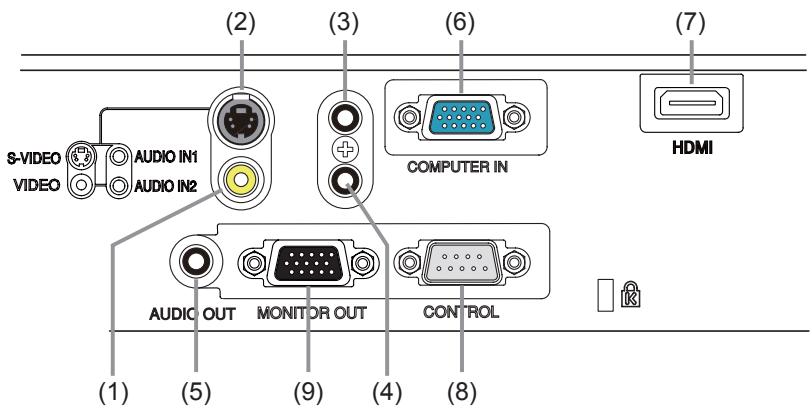 (2) (3) (6) (7)

S-VIDEO
VIDEO
AUDIO IN1
AUDIO IN2

COMPUTER IN

HDMI

AUDIO OUT
MONITOR OUT
CONTROL

(1) (5) (9) (4) (8)