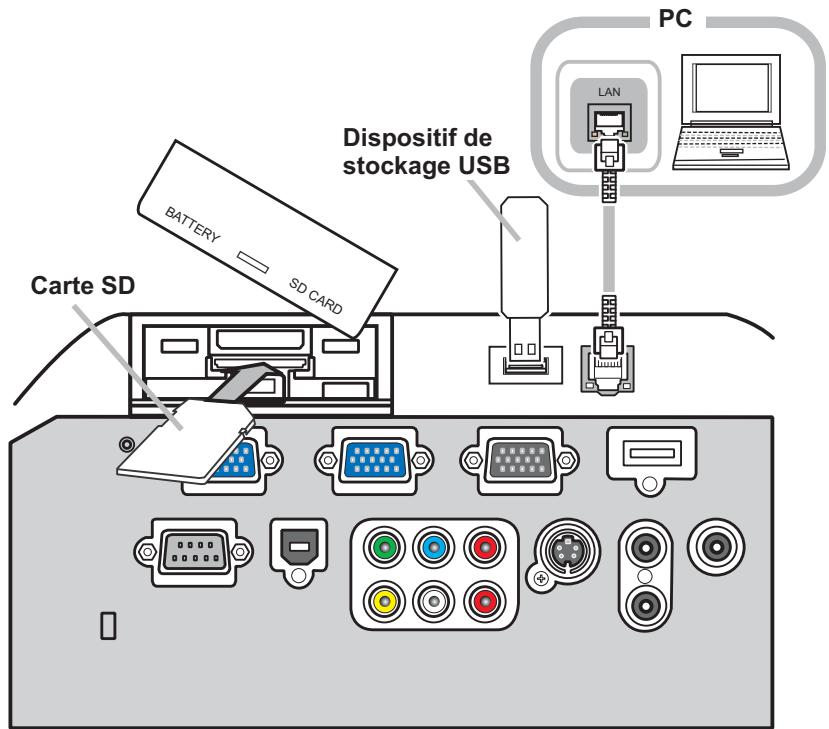 PC

LAN

Dispositif de stockage USB

BATTERY

SD CARD

Carte SD