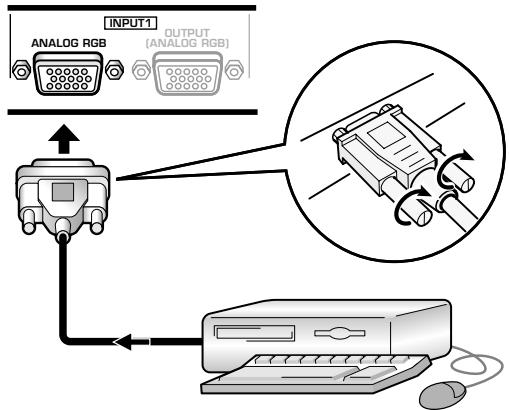 INPUT1
ANALOG RGB
OUTPUT
(ANALOG RGB)