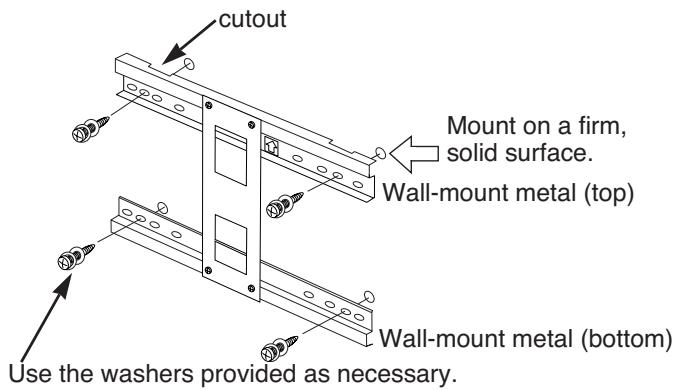 cutout

Mount on a firm, solid surface.

Wall-mount metal (top)

Wall-mount metal (bottom)

Use the washers provided as necessary.