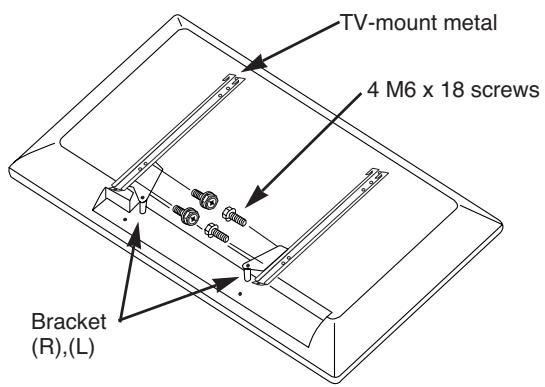 TV-mount metal

4 M6 x 18 screws

Bracket
(R),(L)