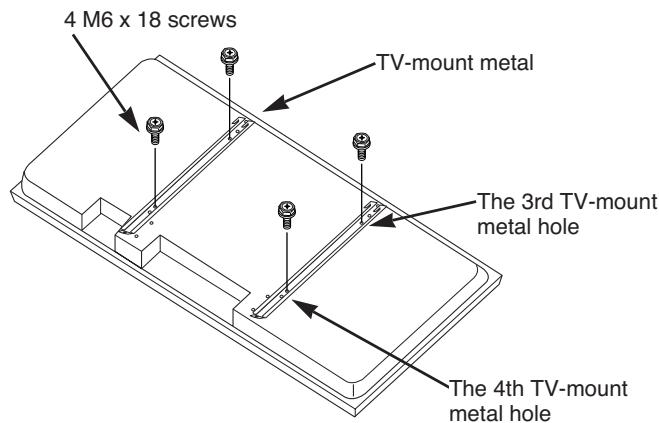 4 M6 x 18 screws

TV-mount metal

The 3rd TV-mount metal hole

The 4th TV-mount metal hole