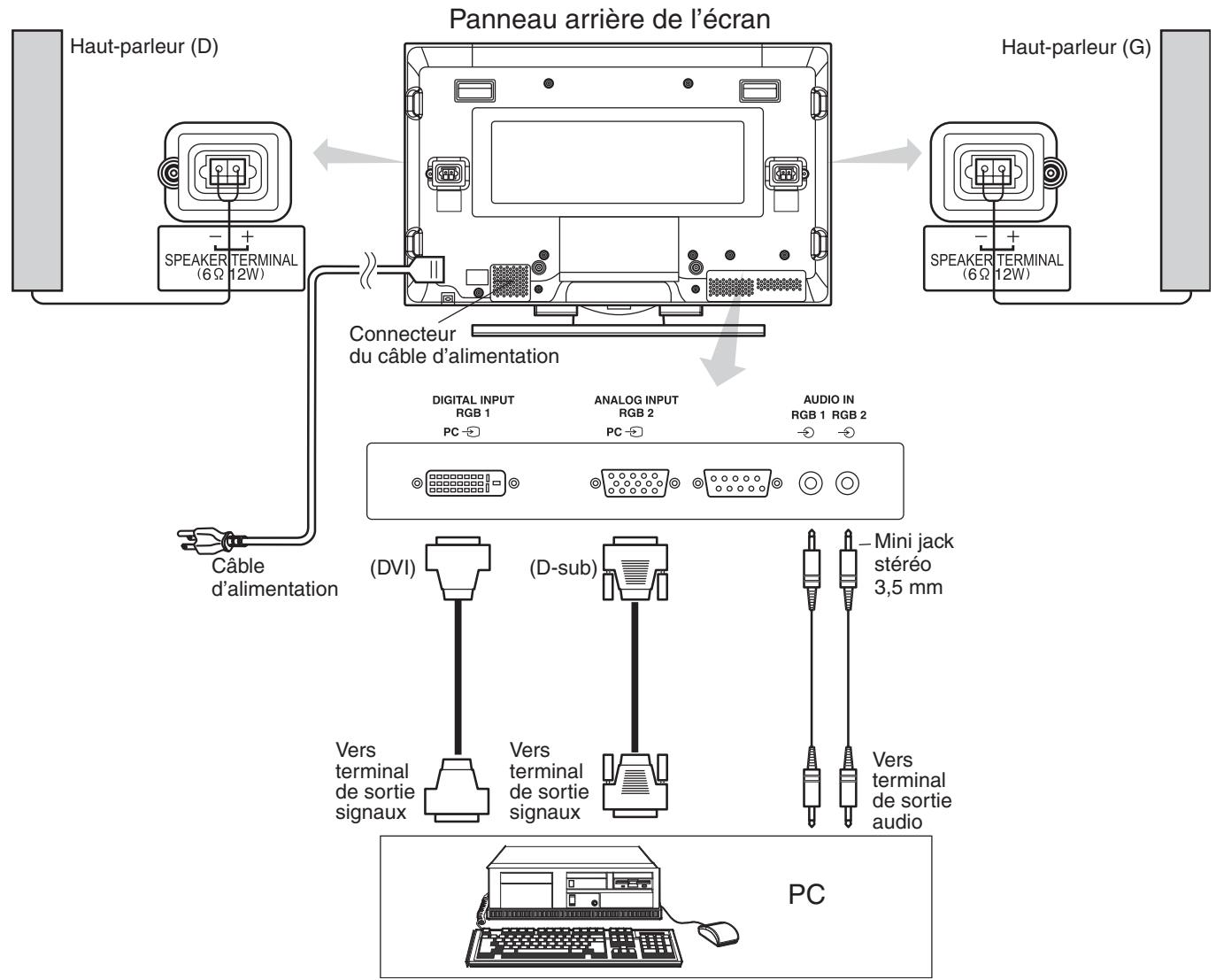 Panneau arrière de l'écran

Haut-parleur (D)

Haut-parleur (G)

− +
SPEAKER TERMINAL
(6Ω 12W)

− +
SPEAKER TERMINAL
(6Ω 12W)

Connecteur du câble d'alimentation

DIGITAL INPUT
RGB 1
PC

ANALOG INPUT
RGB 2
PC

AUDIO IN
RGB 1 RGB 2

Câble d'alimentation

(DVI)

(D-sub)

Mini jack stéréo 3,5 mm

Vers terminal de sortie signaux

Vers terminal de sortie signaux

Vers terminal de sortie audio

PC