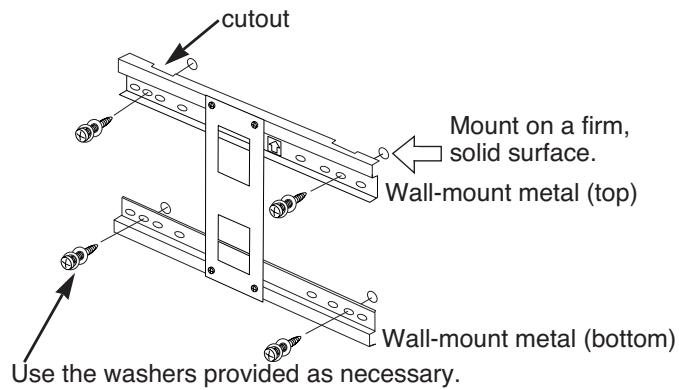 cutout

Mount on a firm, solid surface.

Wall-mount metal (top)

Wall-mount metal (bottom)

Use the washers provided as necessary.