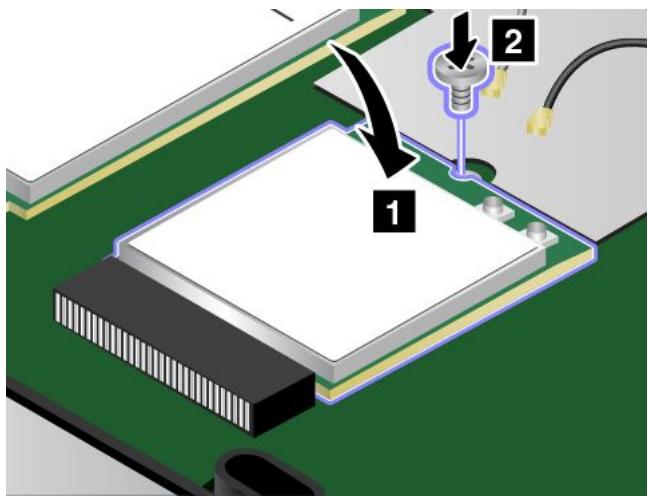 2
1