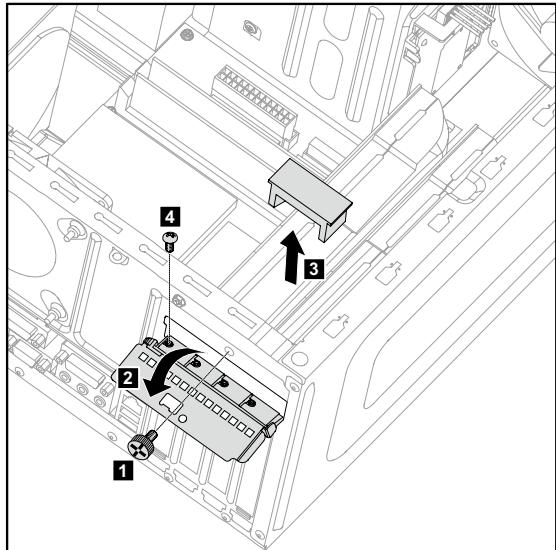 4
3
2
1