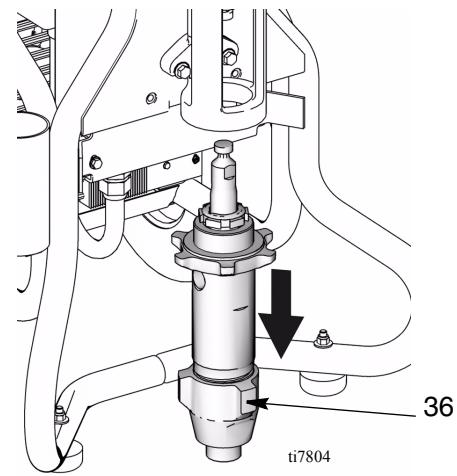 36

ti7804