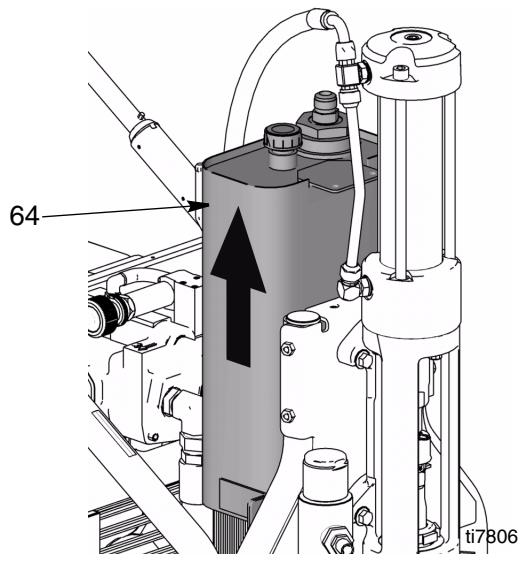 64

ti7806