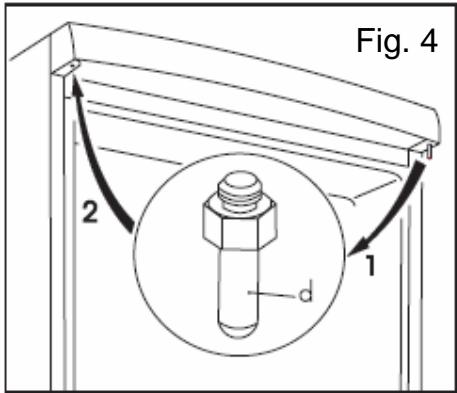 Fig. 4

2

1

d