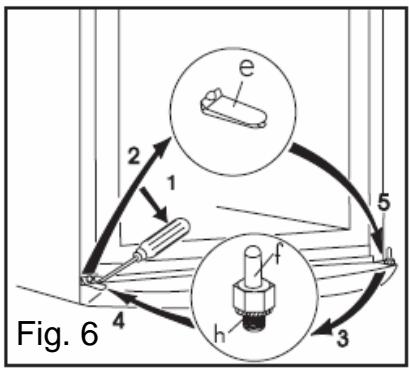 e
2
1
5
f
h
4
3
Fig. 6