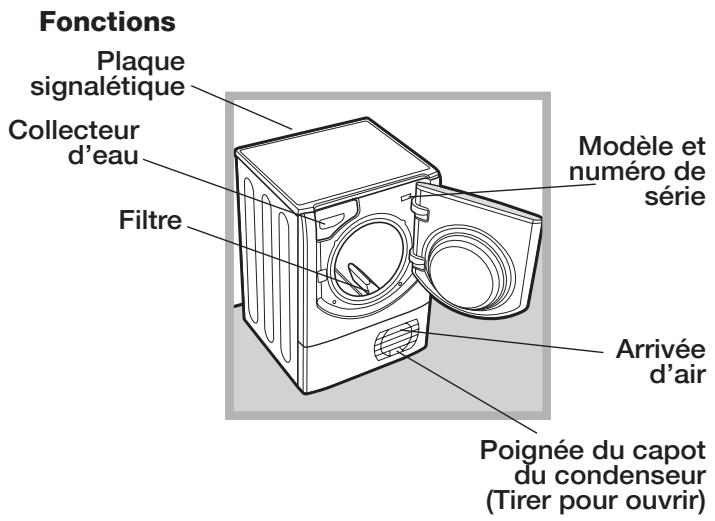 Fonctions

Plaque signalétique

Collecteur d'eau

Filtre

Modèle et numéro de série

Arrivée d'air

Poignée du capot du condenseur (Tirer pour ouvrir)