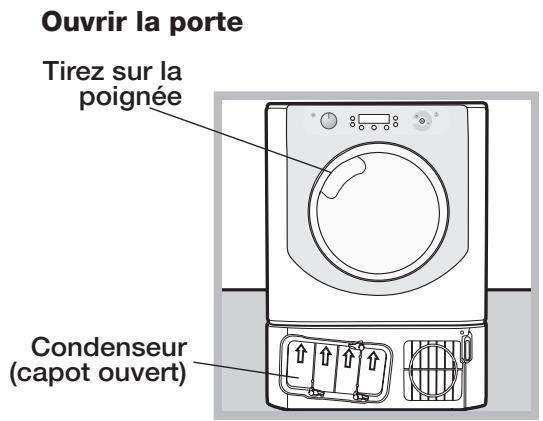 Ouvrir la porte

Tirez sur la poignée

Condenseur (capot ouvert)