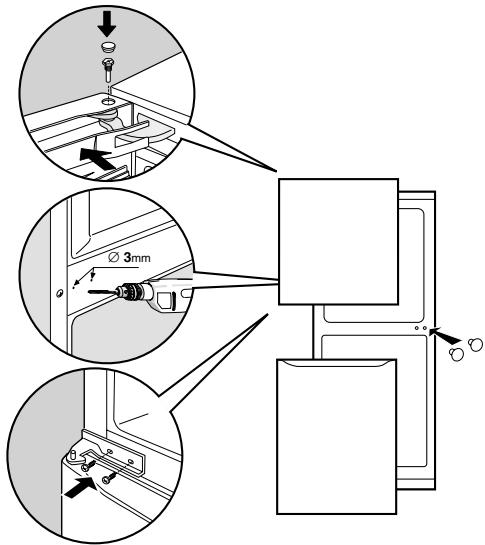 ∅ 3mm