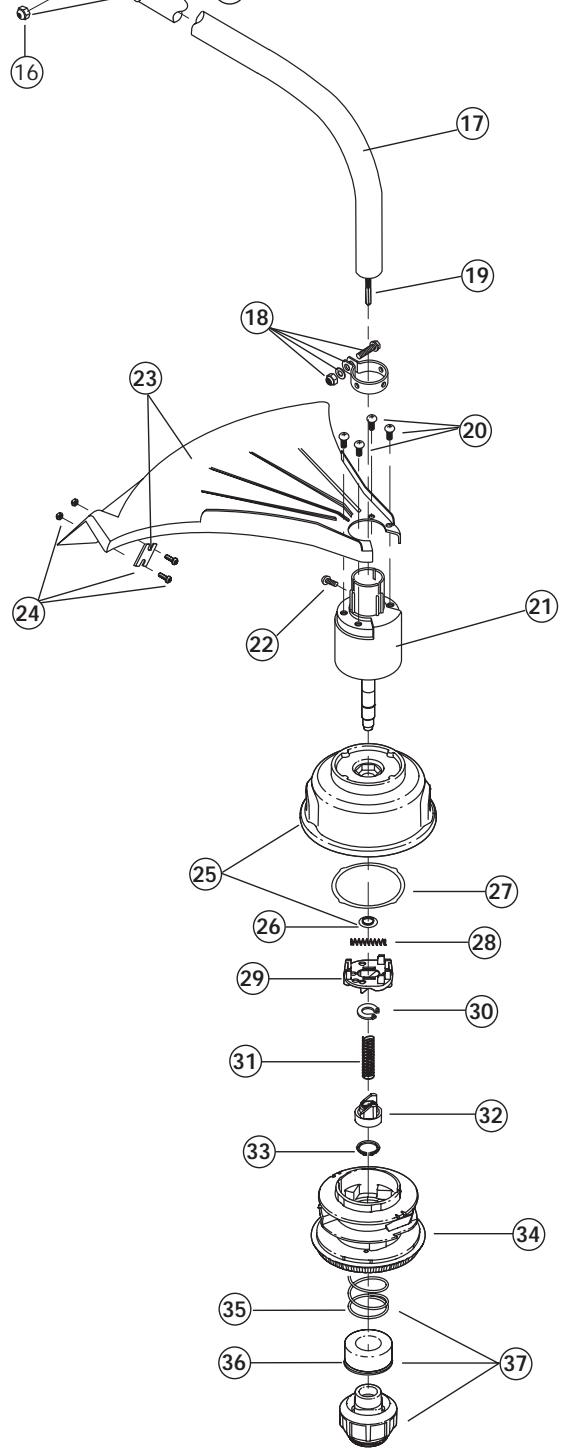 16
17
19
18
23
20
24
22
21
25
27
26
28
29
30
31
32
33
34
35
36
37