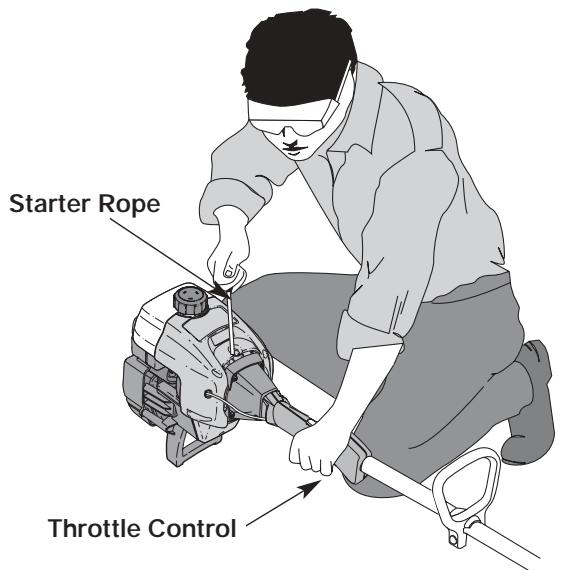 Starter Rope

Throttle Control