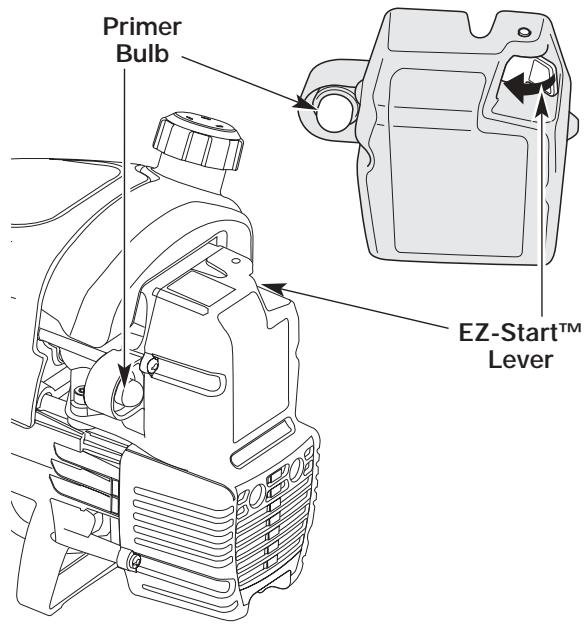 Primer Bulb

EZ-Start™ Lever