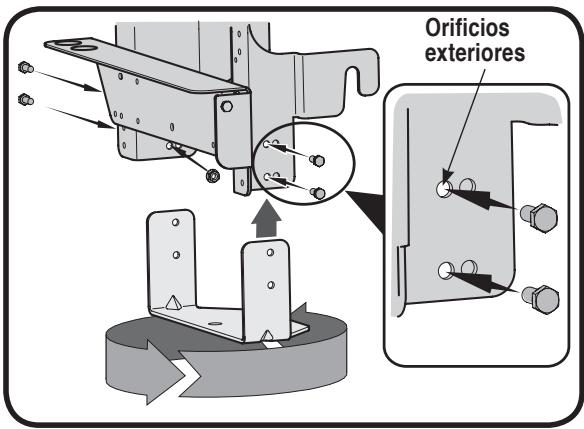 Orificios exteriores