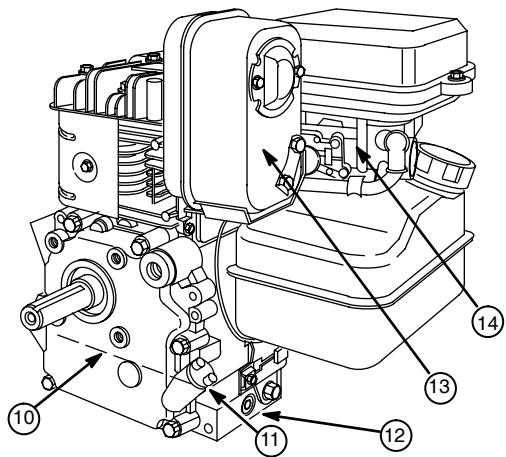 14
13
10
11
12