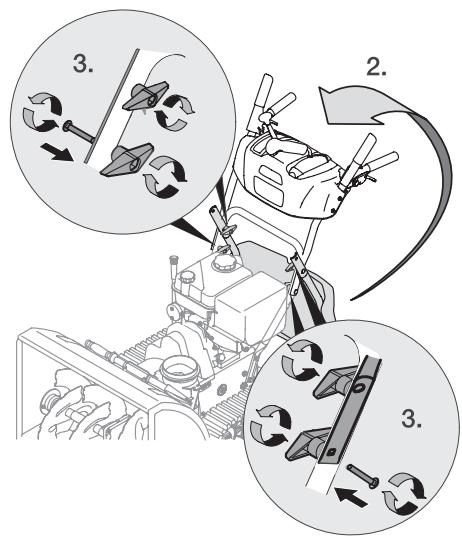 3.

2.

3.