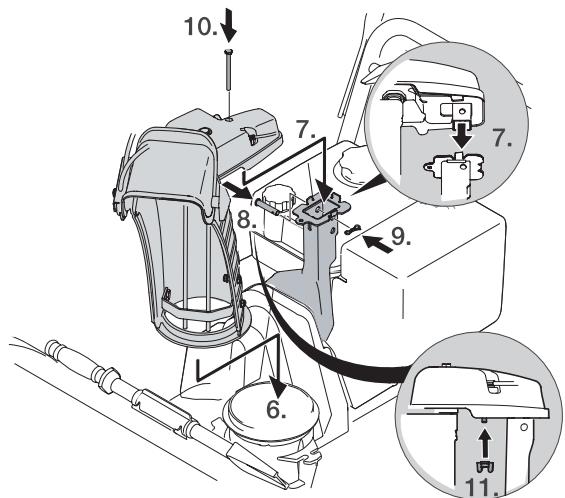 10.

7.

7.

8.

9.

6.

11.