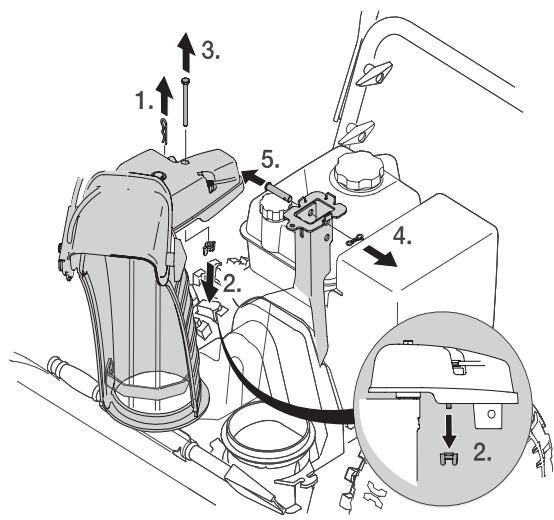 3.
1.
5.
4.
2.
2.