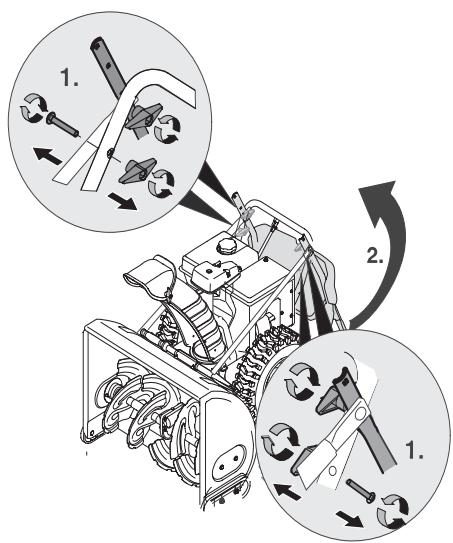 1.

2.

1.